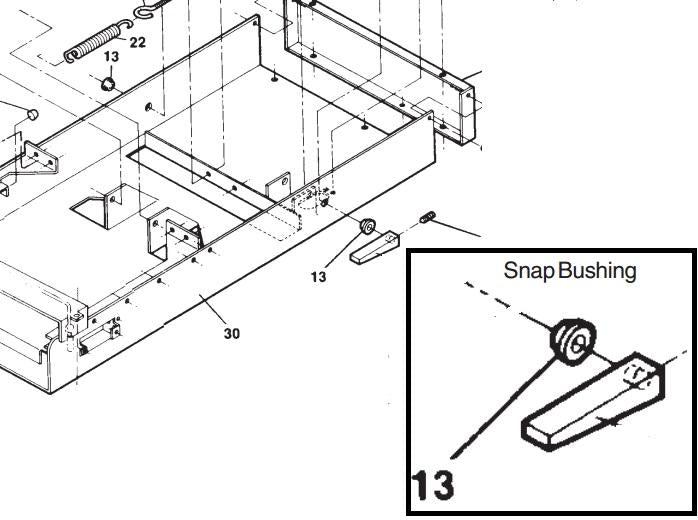 22
13
13
30
Snap Bushing
13