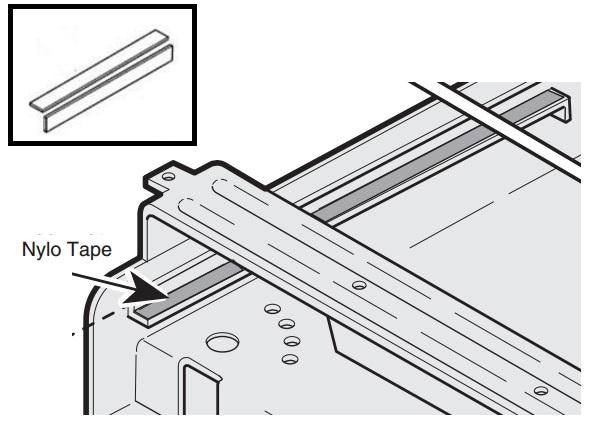 Nylo Tape