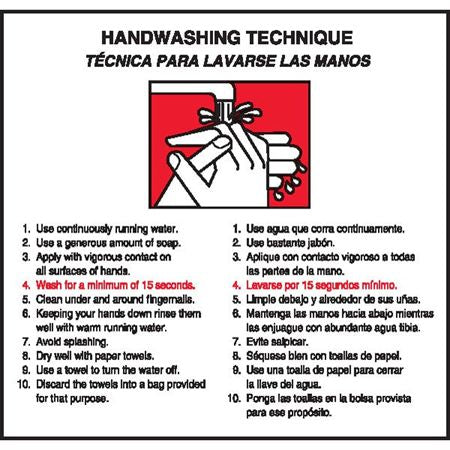 HANDWASHING TECHNIQUE
TÉCNICA PARA LAVARSE LAS MANOS

1. Use continuously running water.
2. Use a generous amount of soap.
3. Apply with vigorous contact on all surfaces of hands.
4. Wash for a minimum of 15 seconds.
5. Clean under and around fingernails.
6. Keeping your hands down rinse them well with warm running water.
7. Avoid splashing.
8. Dry well with paper towels.
9. Use a towel to turn the water off.
10. Discard the towels into a bag provided for that purpose.

1. Use agua que corra continuamente.
2. Use bastante jabón.
3. Aplique con contacto vigoroso a todas las partes de la mano.
4. Lavarse por 15 segundos mínimo.
5. Limpie debajo y alrededor de sus uñas.
6. Mantenga las manos hacia abajo mientras las enjuague con abundante agua tibia.
7. Evite salpicar.
8. Séquese bien con toallas de papel.
9. Use una toalla de papel para cerrar la llave del agua.
10. Ponga las toallas en la bolsa provista para ese propósito.