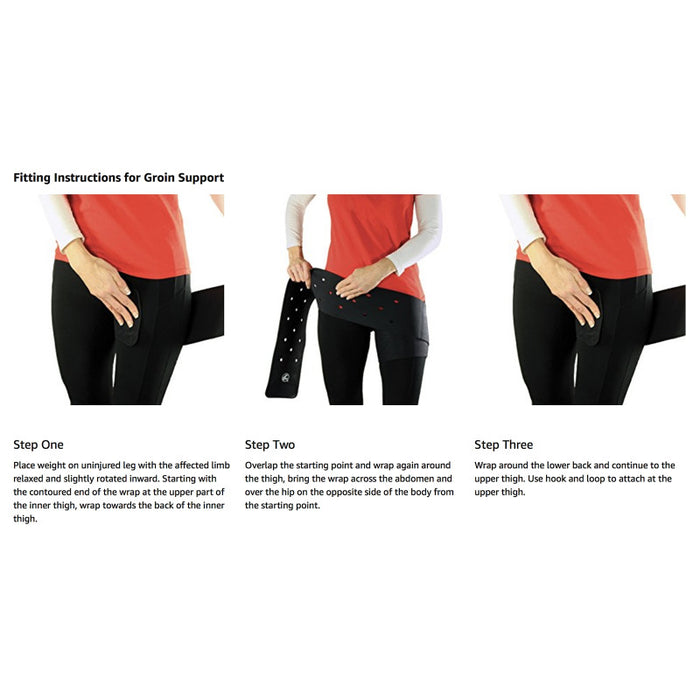 Fitting Instructions for Groin Support

Step One

Place weight on uninjured leg with the affected limb relaxed and slightly rotated inward. Starting with the contoured end of the wrap at the upper part of the inner thigh, wrap towards the back of the inner thigh.

Step Two

Overlap the starting point and wrap again around the thigh, bring the wrap across the abdomen and over the hip on the opposite side of the body from the starting point.

Step Three

Wrap around the lower back and continue to the upper thigh. Use hook and loop to attach at the upper thigh.