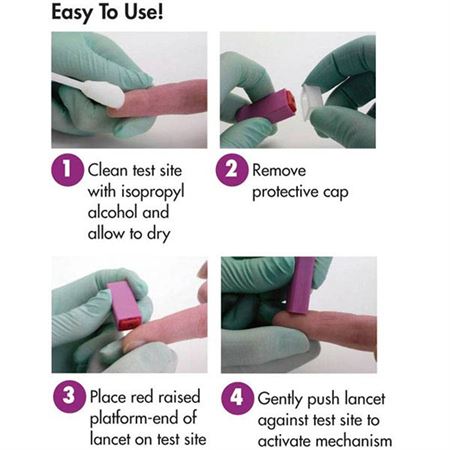 Easy To Use!

1 Clean test site with isopropyl alcohol and allow to dry

2 Remove protective cap

3 Place red raised platform-end of lancet on test site

4 Gently push lancet against test site to activate mechanism